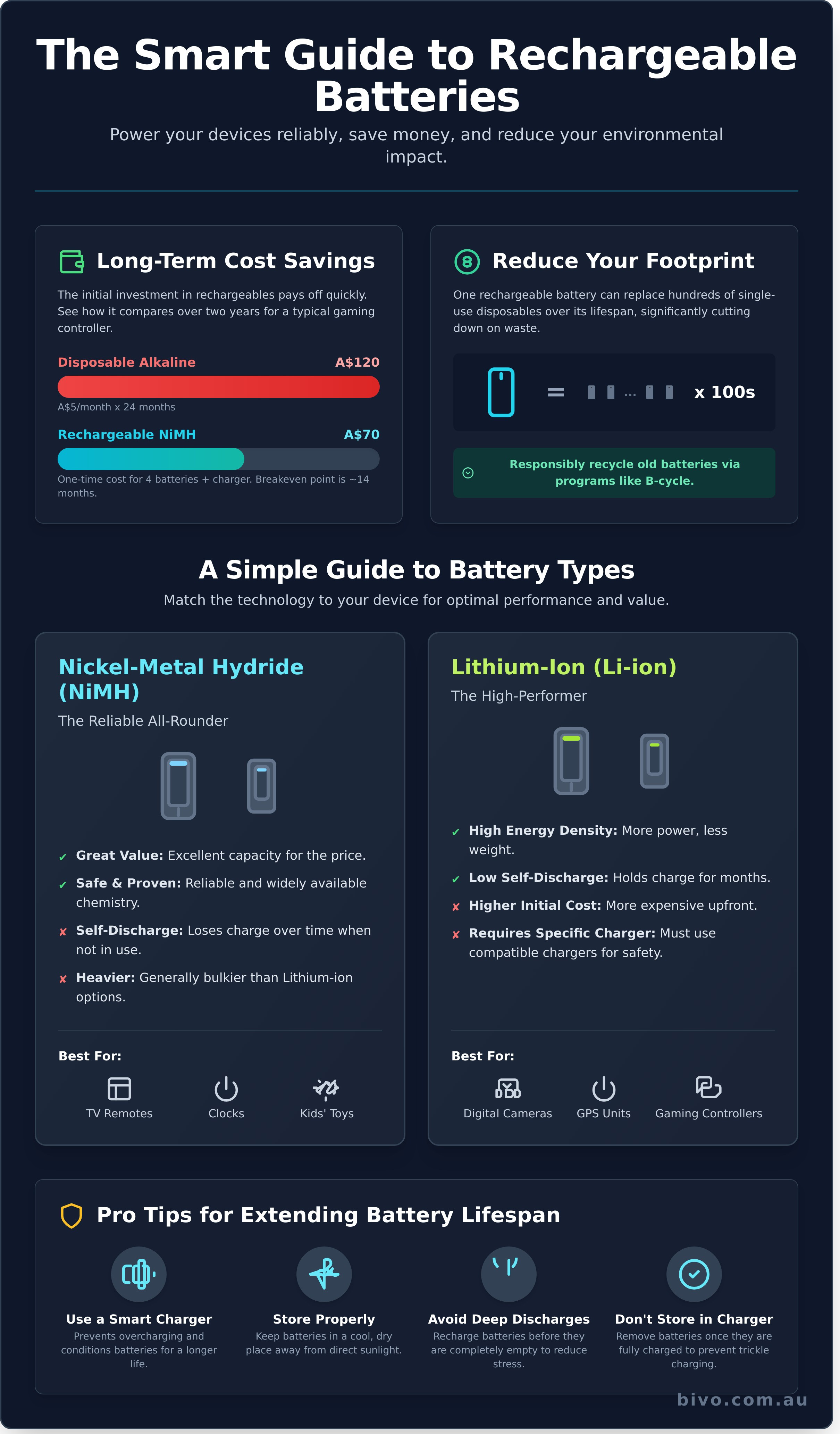 The Smart Guide to Rechargeable Batteries

Power your devices reliably, save money, and reduce your environmental impact.

Long-Term Cost Savings

The initial investment in rechargeables pays off quickly. See how it compares over two years for a typical gaming controller.

Disposable Alkaline A$120

A$5/month x 24 months

Rechargeable NiMH A$70

One-time cost for 4 batteries + charger. Breakeven point is ~14 months.

Reduce Your Footprint

One rechargeable battery can replace hundreds of single-use disposables over its lifespan, significantly cutting down on waste.

= ... x 100s

Responsibly recycle old batteries via programs like B-cycle.

A Simple Guide to Battery Types

Match the technology to your device for optimal performance and value.

Nickel-Metal Hydride (NiMH)

The Reliable All-Rounder

✔ Great Value: Excellent capacity for the price.

✔ Safe & Proven: Reliable and widely available chemistry.

✘ Self-Discharge: Loses charge over time when not in use.

✘ Heavier: Generally bulkier than Lithium-ion options.

Best For:

TV Remotes Clocks Kids' Toys

Lithium-Ion (Li-ion)

The High-Performer

✔ High Energy Density: More power, less weight.

✔ Low Self-Discharge: Holds charge for months.

✘ Higher Initial Cost: More expensive upfront.

✘ Requires Specific Charger: Must use compatible chargers for safety.

Best For:

Digital Cameras GPS Units Gaming Controllers

Pro Tips for Extending Battery Lifespan

Use a Smart Charger
Prevents overcharging and conditions batteries for a longer life.

Store Properly
Keep batteries in a cool, dry place away from direct sunlight.

Avoid Deep Discharges
Recharge batteries before they are completely empty to reduce stress.

Don't Store in Charger
Remove batteries once they are fully charged to prevent trickle charging.

bivo.com.au