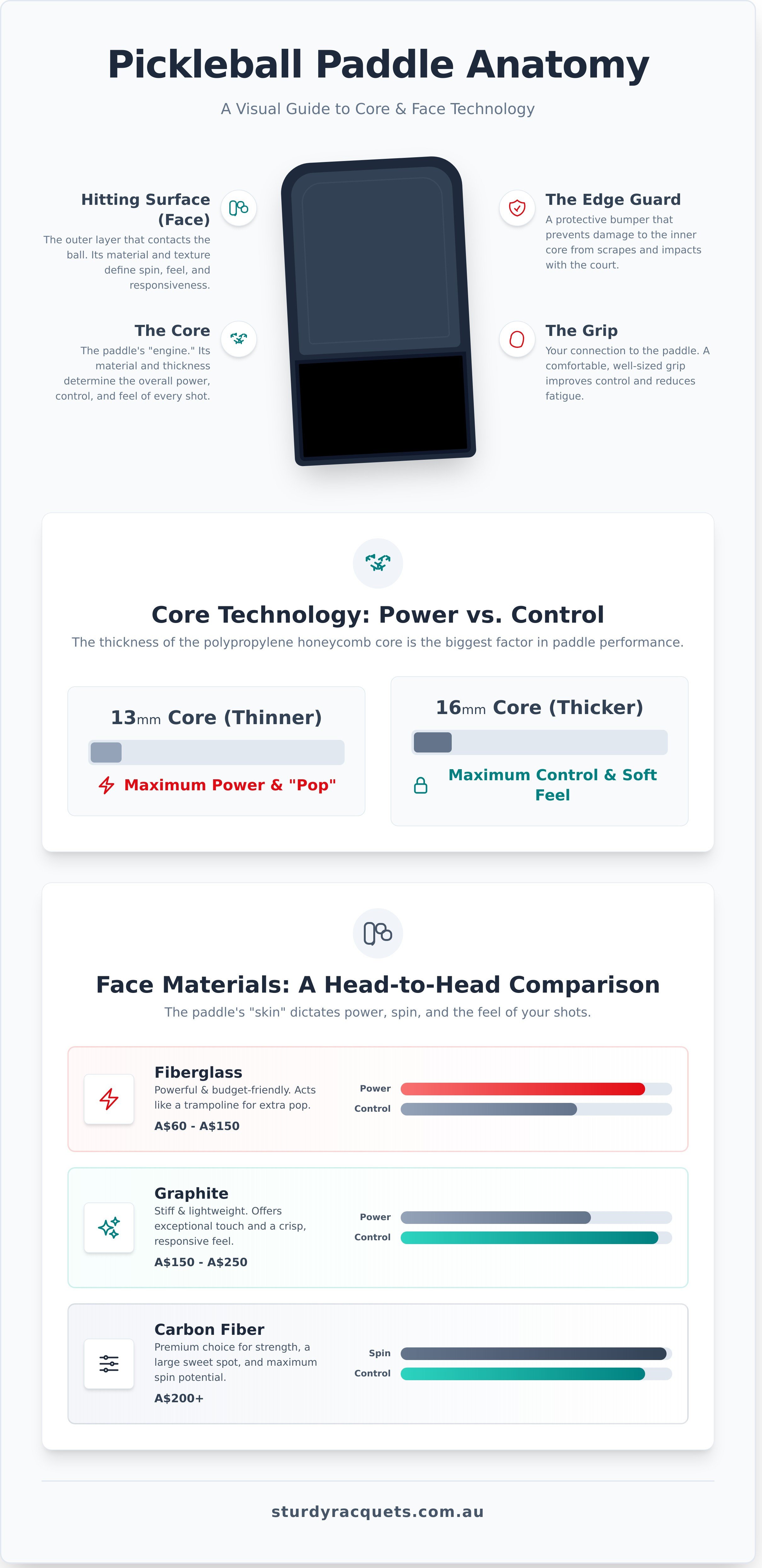 Pickleball Paddle Anatomy

A Visual Guide to Core & Face Technology

Hitting Surface (Face)
The outer layer that contacts the ball. Its material and texture define spin, feel, and responsiveness.

The Core
The paddle's "engine." Its material and thickness determine the overall power, control, and feel of every shot.

The Edge Guard
A protective bumper that prevents damage to the inner core from scrapes and impacts with the court.

The Grip
Your connection to the paddle. A comfortable, well-sized grip improves control and reduces fatigue.

Core Technology: Power vs. Control

The thickness of the polypropylene honeycomb core is the biggest factor in paddle performance.

13mm Core (Thinner)
Maximum Power & "Pop"

16mm Core (Thicker)
Maximum Control & Soft Feel

Face Materials: A Head-to-Head Comparison

The paddle's "skin" dictates power, spin, and the feel of your shots.

Fiberglass
Powerful & budget-friendly. Acts like a trampoline for extra pop.
A$60 - A$150
Power
Control

Graphite
Stiff & lightweight. Offers exceptional touch and a crisp, responsive feel.
A$150 - A$250
Power
Control

Carbon Fiber
Premium choice for strength, a large sweet spot, and maximum spin potential.
A$200+
Spin
Control

sturdyracquets.com.au