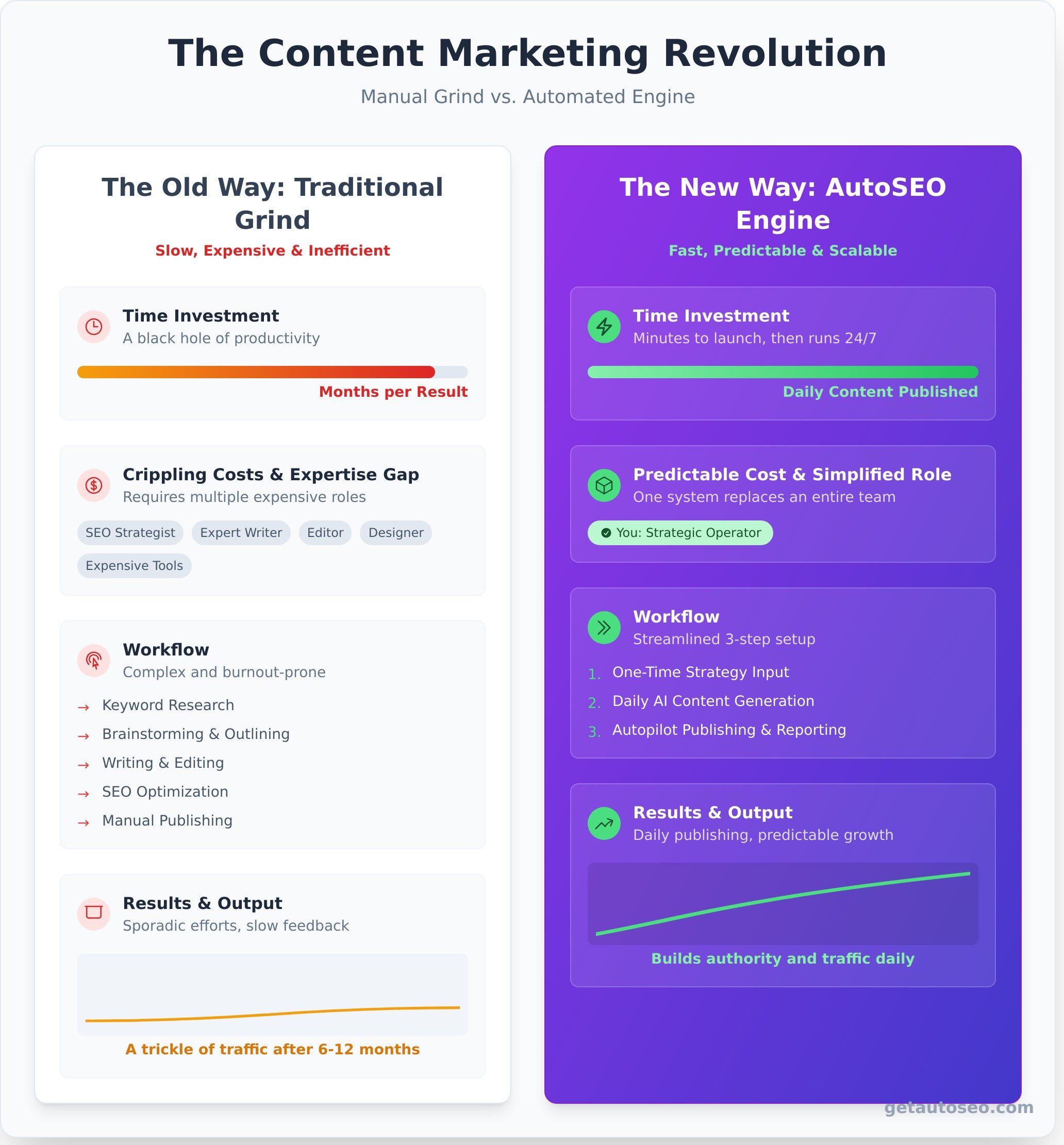 The Content Marketing Revolution

Manual Grind vs. Automated Engine

The Old Way: Traditional Grind

Slow, Expensive & Inefficient

Time Investment
A black hole of productivity

Months per Result

Crippling Costs & Expertise Gap
Requires multiple expensive roles

SEO Strategist
Expert Writer
Editor
Designer
Expensive Tools

Workflow
Complex and burnout-prone

→ Keyword Research
→ Brainstorming & Outlining
→ Writing & Editing
→ SEO Optimization
→ Manual Publishing

Results & Output
Sporadic efforts, slow feedback

A trickle of traffic after 6-12 months

The New Way: AutoSEO Engine

Fast, Predictable & Scalable

Time Investment
Minutes to launch, then runs 24/7

Daily Content Published

Predictable Cost & Simplified Role
One system replaces an entire team

You: Strategic Operator

Workflow
Streamlined 3-step setup

1. One-Time Strategy Input
2. Daily AI Content Generation
3. Autopilot Publishing & Reporting

Results & Output
Daily publishing, predictable growth

Builds authority and traffic daily

getautoseo.com