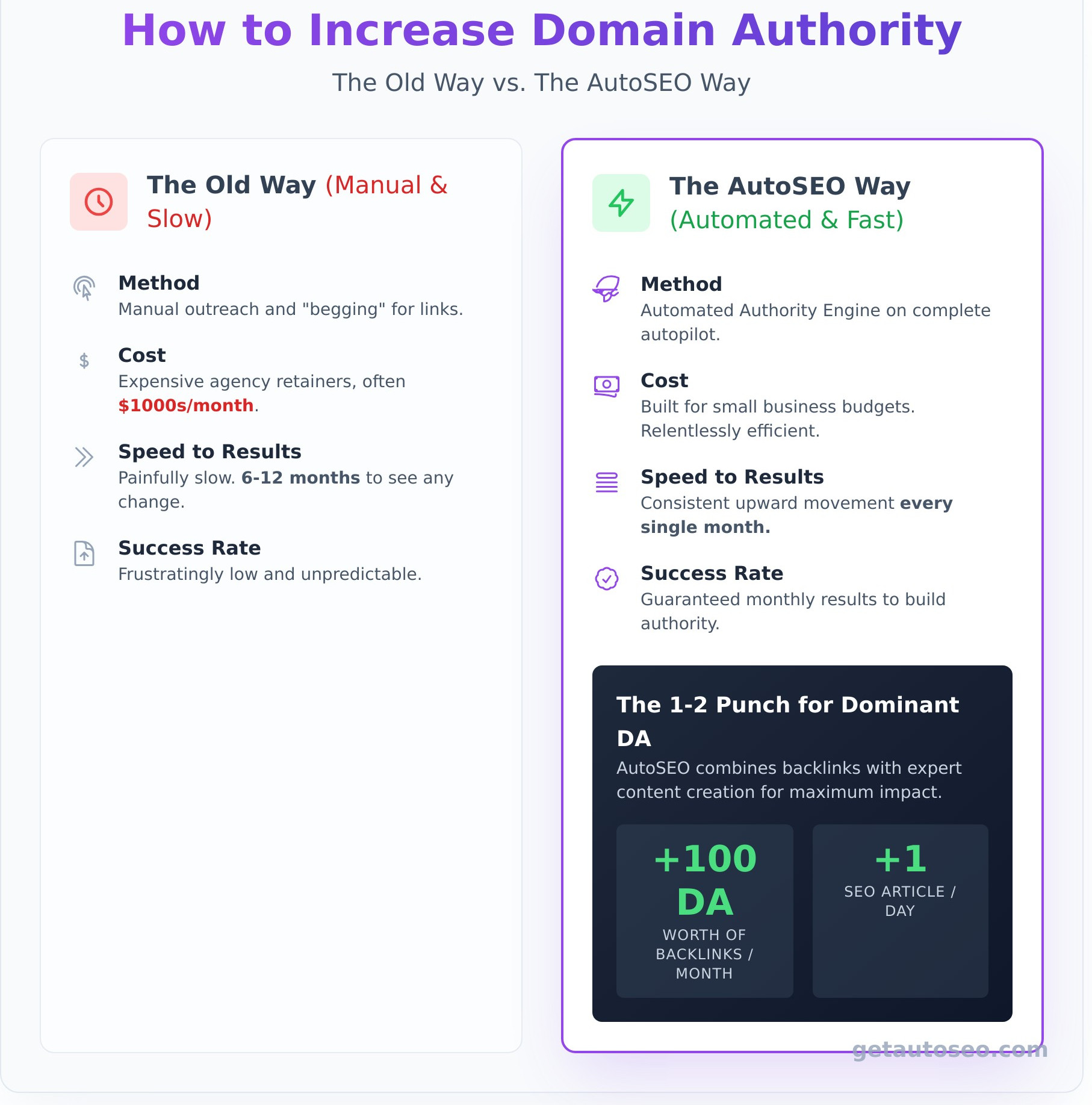 How to Increase Domain Authority

The Old Way vs. The AutoSEO Way

The Old Way (Manual & Slow)

Method
Manual outreach and "begging" for links.

Cost
Expensive agency retainers, often $1000s/month.

Speed to Results
Painfully slow. 6-12 months to see any change.

Success Rate
Frustratingly low and unpredictable.

The AutoSEO Way (Automated & Fast)

Method
Automated Authority Engine on complete autopilot.

Cost
Built for small business budgets. Relentlessly efficient.

Speed to Results
Consistent upward movement every single month.

Success Rate
Guaranteed monthly results to build authority.

The 1-2 Punch for Dominant DA
AutoSEO combines backlinks with expert content creation for maximum impact.

+100 DA
WORTH OF BACKLINKS / MONTH

+1
SEO ARTICLE / DAY

getautoseo.com