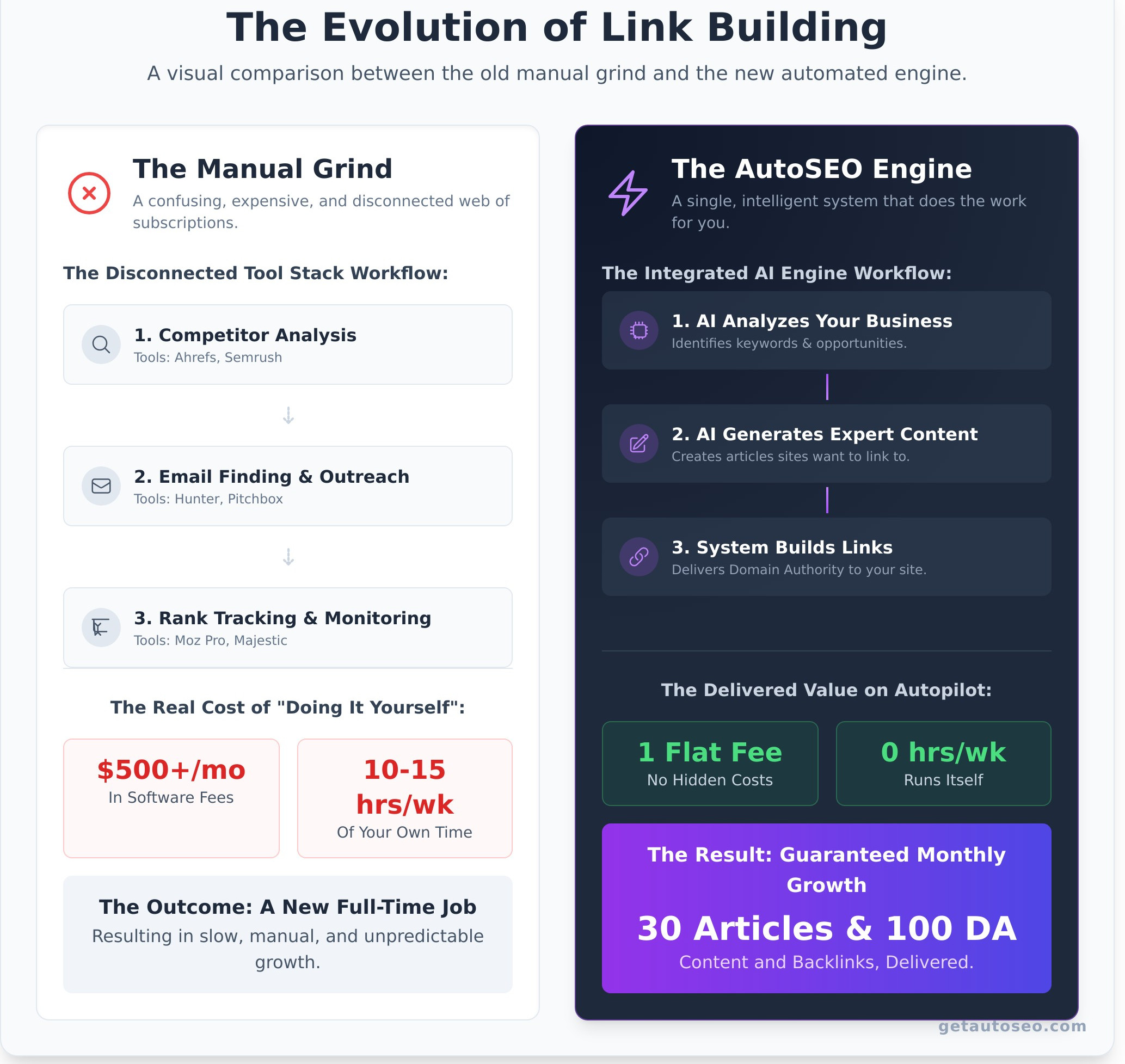 The Evolution of Link Building

A visual comparison between the old manual grind and the new automated engine.

The Manual Grind

A confusing, expensive, and disconnected web of subscriptions.

The Disconnected Tool Stack Workflow:

1. Competitor Analysis
Tools: Ahrefs, Semrush

2. Email Finding & Outreach
Tools: Hunter, Pitchbox

3. Rank Tracking & Monitoring
Tools: Moz Pro, Majestic

The Real Cost of "Doing It Yourself":

$500+/mo
In Software Fees

10-15 hrs/wk
Of Your Own Time

The Outcome: A New Full-Time Job
Resulting in slow, manual, and unpredictable growth.

The AutoSEO Engine

A single, intelligent system that does the work for you.

The Integrated AI Engine Workflow:

1. AI Analyzes Your Business
Identifies keywords & opportunities.

2. AI Generates Expert Content
Creates articles sites want to link to.

3. System Builds Links
Delivers Domain Authority to your site.

The Delivered Value on Autopilot:

1 Flat Fee
No Hidden Costs

0 hrs/wk
Runs Itself

The Result: Guaranteed Monthly Growth

30 Articles & 100 DA
Content and Backlinks, Delivered.

getautoseo.com